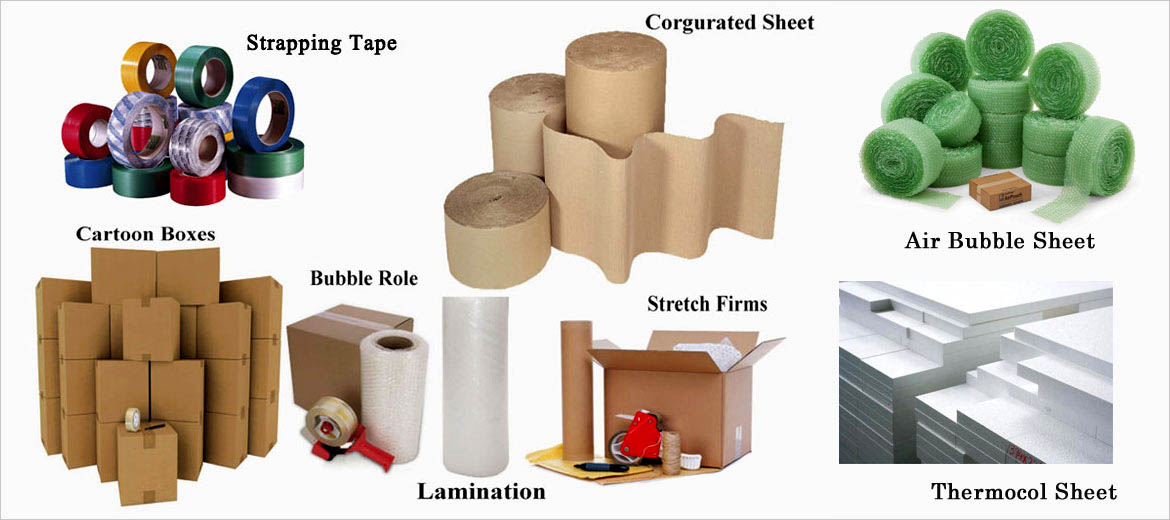 Strapping Tape

Corgurated Sheet

Air Bubble Sheet

Cartoon Boxes

Bubble Role

Stretch Firms

Lamination

Thermocol Sheet